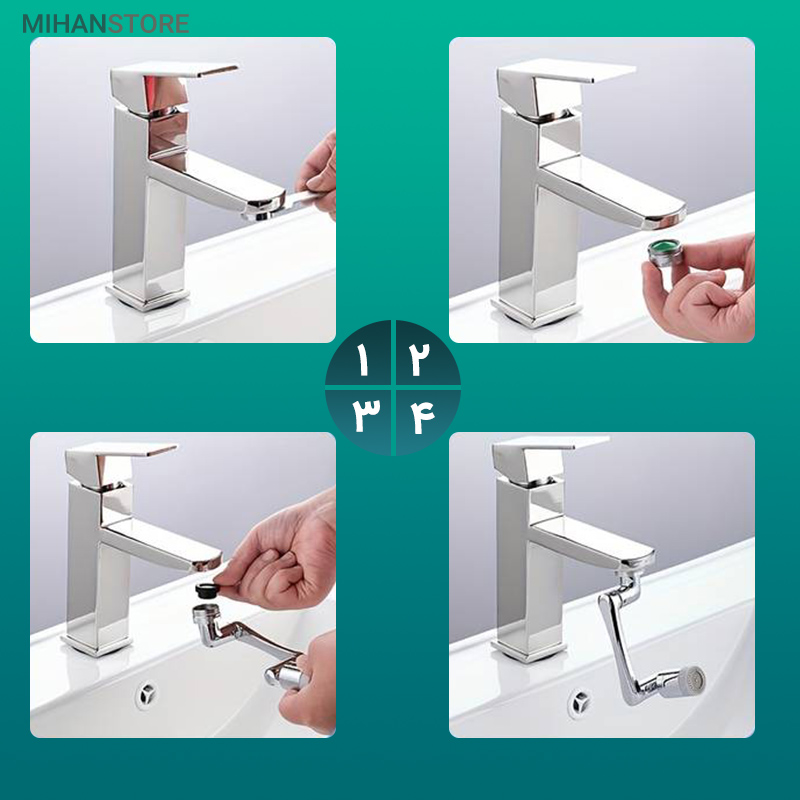 MIHANSTORE

۱ ۲
۳ ۴